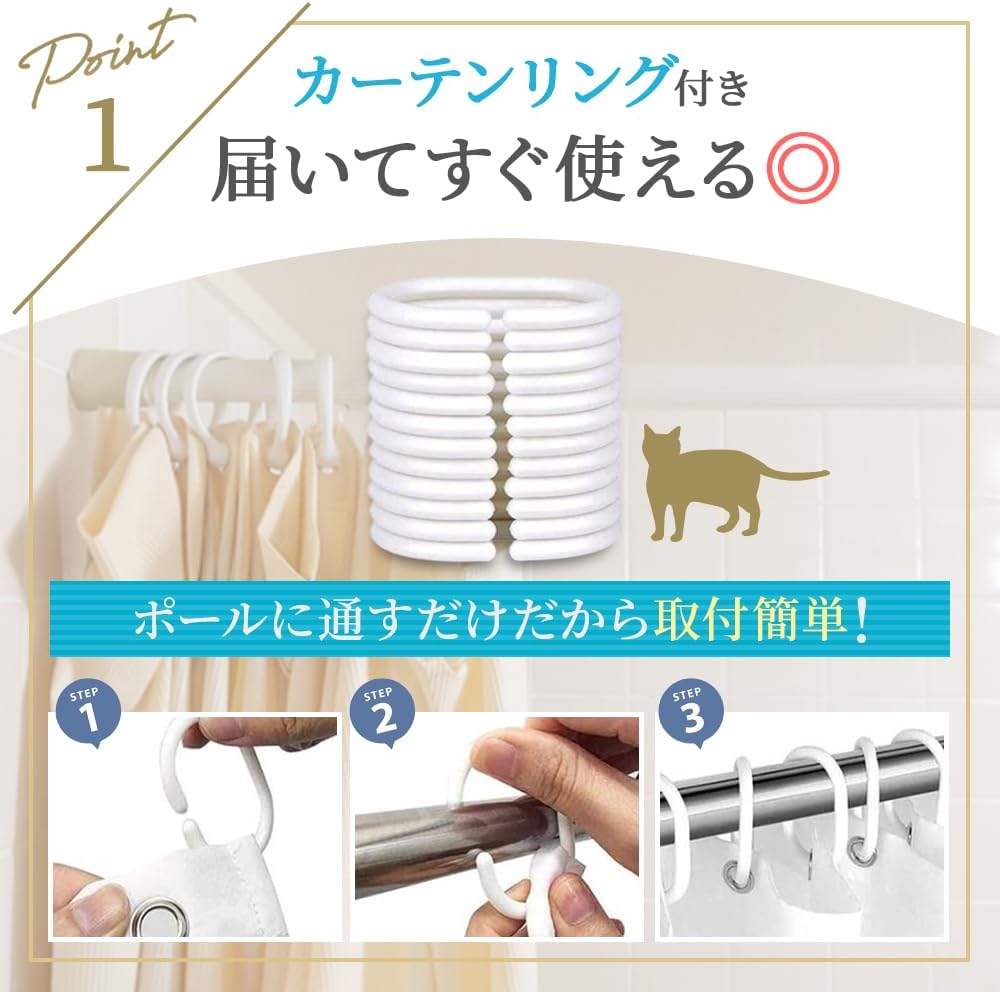 Point 1

カーテンリング付き
届いてすぐ使える◎

ポールに通すだけだから取付簡単!

STEP 1

STEP 2

STEP 3